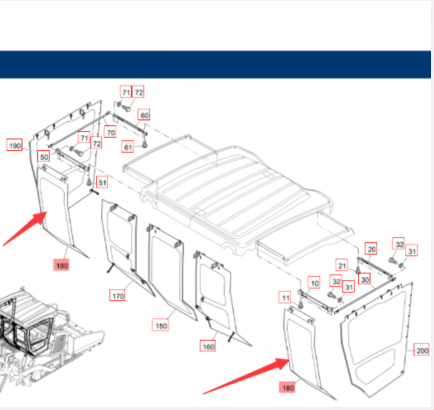 71 72
60
70
71
72
190
50
61
51
180
170
150
160
20
32
31
21
30
10
32
31
11
200
180