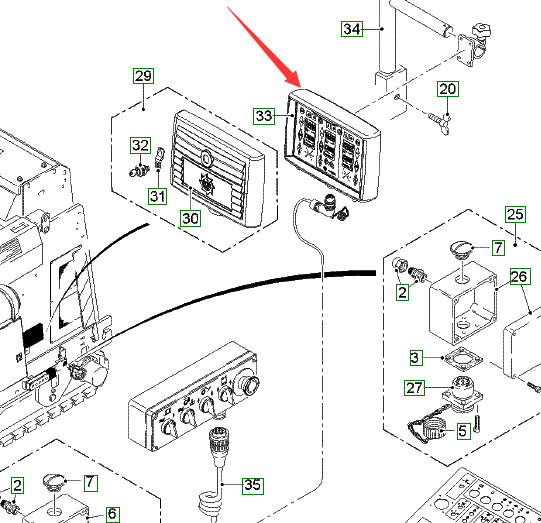 34
29
20
33
32
31
30
25
7
2
26
3
27
5
35
2
7
6