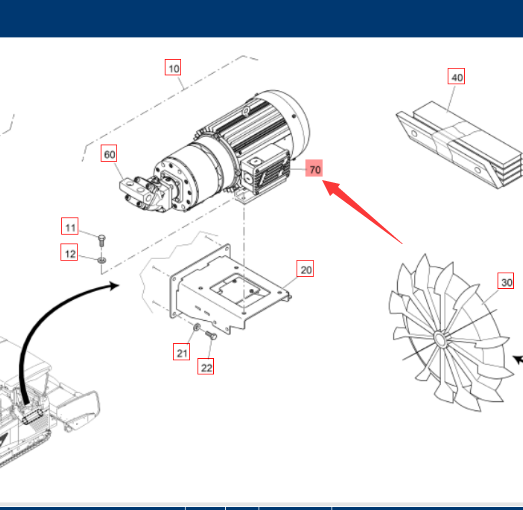 10
40
60
70
11
12
20
30
21
22