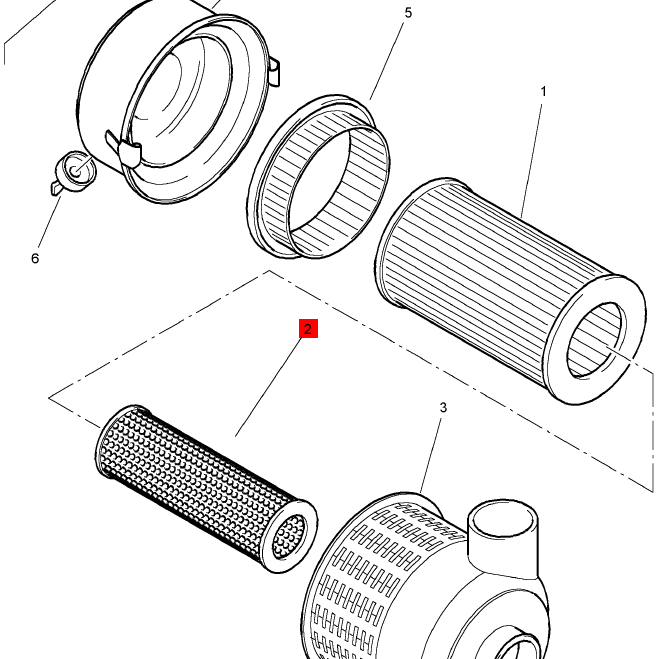 5
1
6
2
3