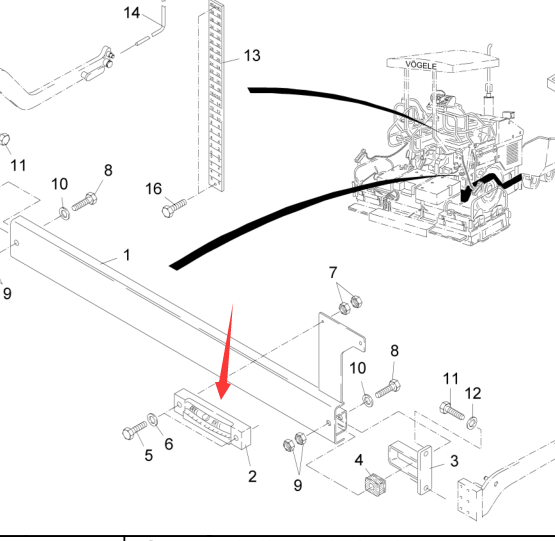 14
13
VÖGELE
11
10
8
16
1
9
7
8
10
11
12
5
6
2
9
4
3