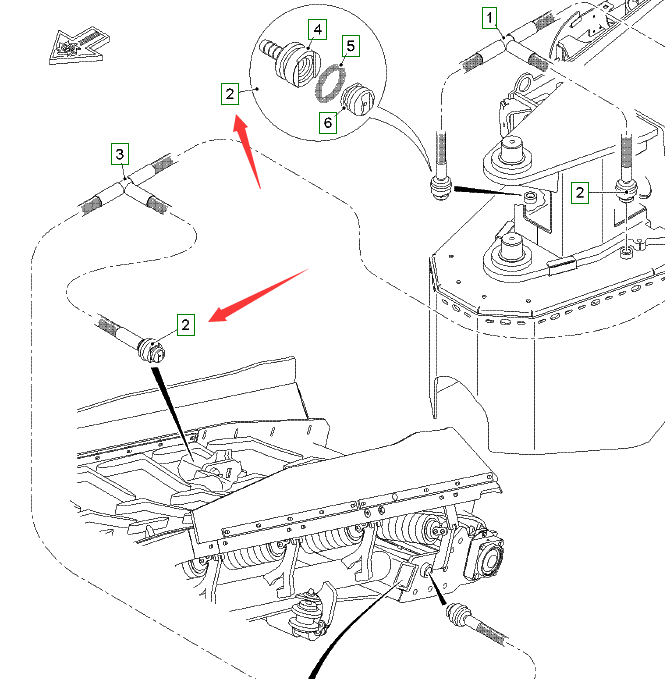 1
4
5
2
6
3
2
2