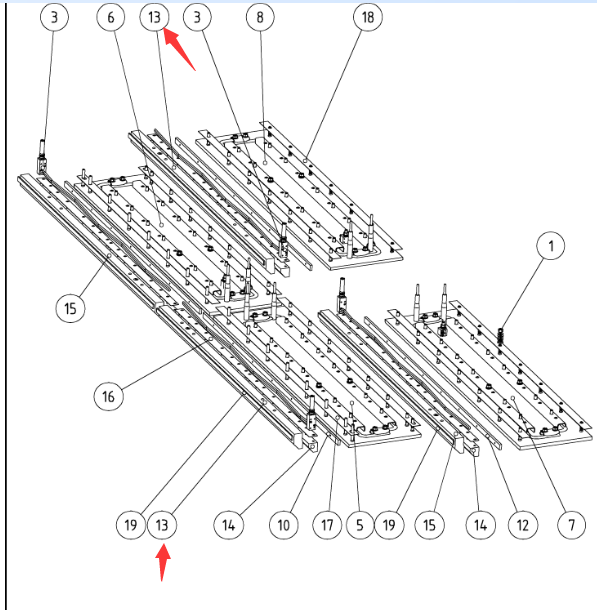 3 6 13 3 8 18

1

15

16

19 13 14 10 17 5 19 15 14 12 7