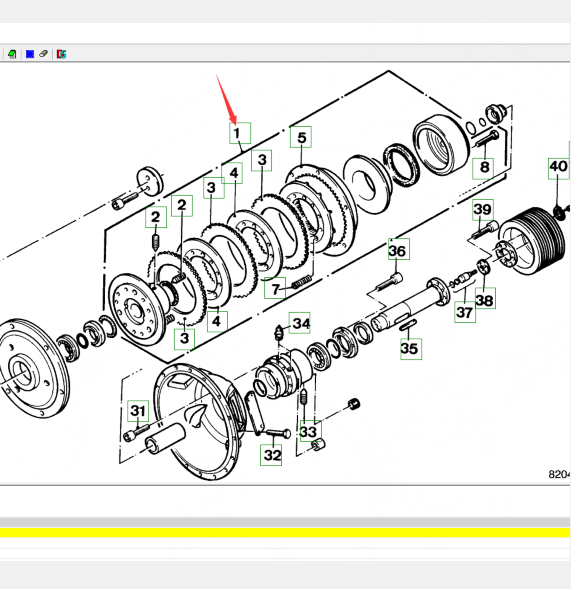 1
5
3
4
3
2
2
8
40
39
36
7
4
3
34
38
37
35
31
33
32
820