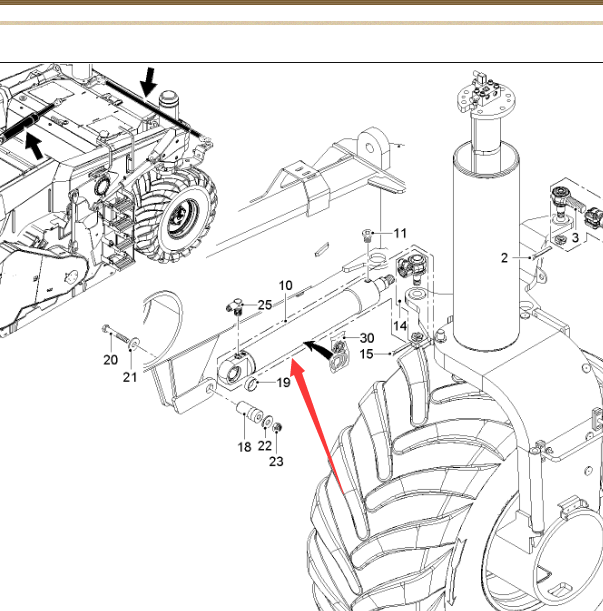 11
3
2
10
25
14
30
15
20
21
19
18
22
23