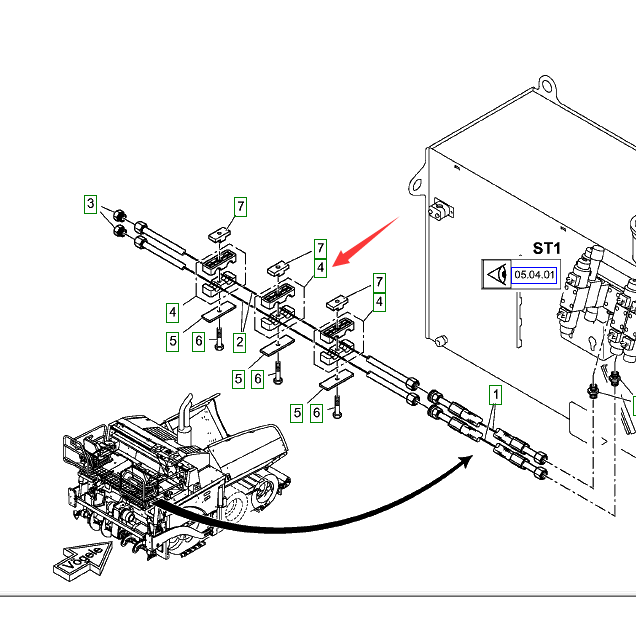 3
7
7
4
7
4
4
5
6
2
5
6
5
6
1
ST1
05.04.01
Vögele