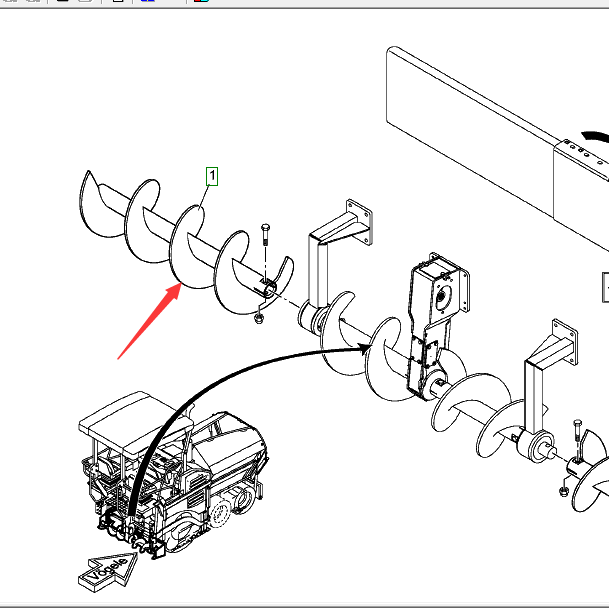 1

Vögele