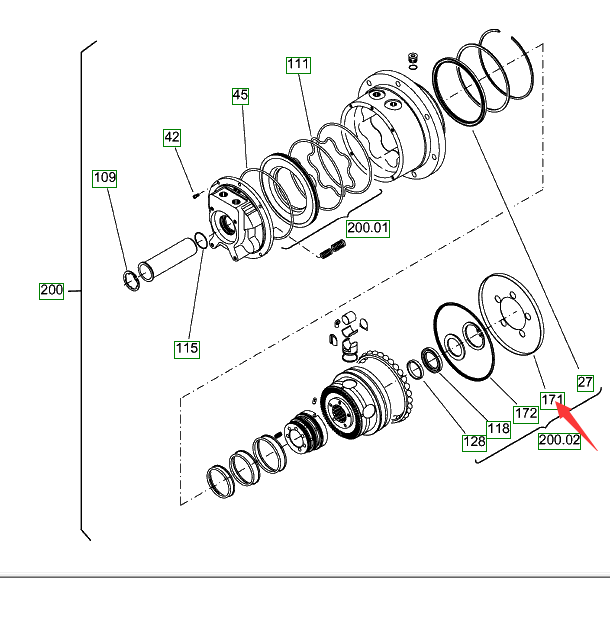 111
45
42
109
200.01
200
115
27
171
172
118
128
200.02