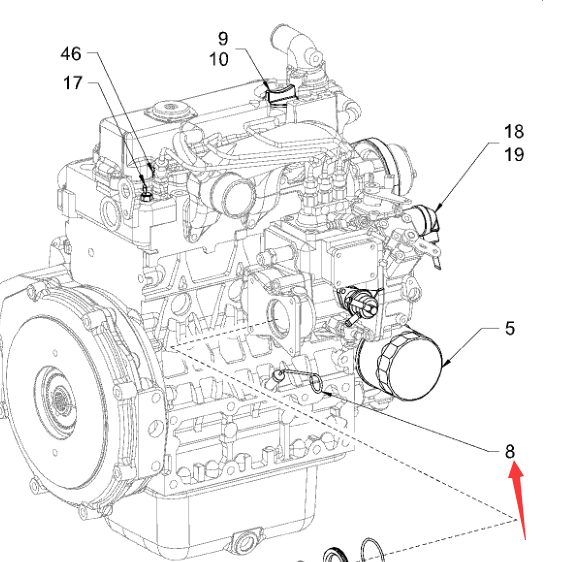 46
17
9
10
18
19
5
8