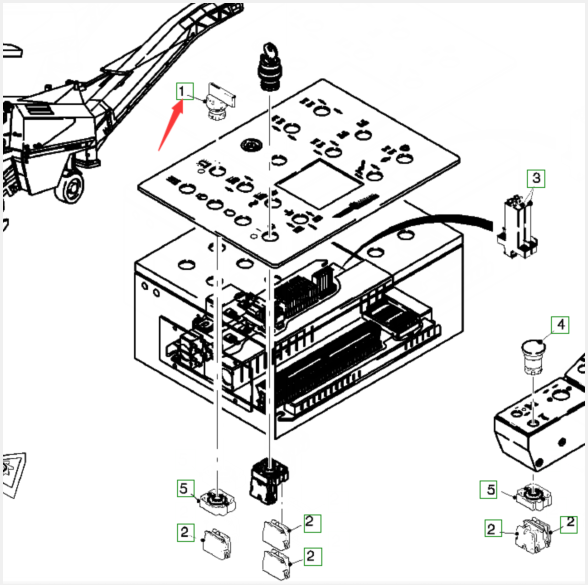 1

3

4

5

2

2

2

5

2

2