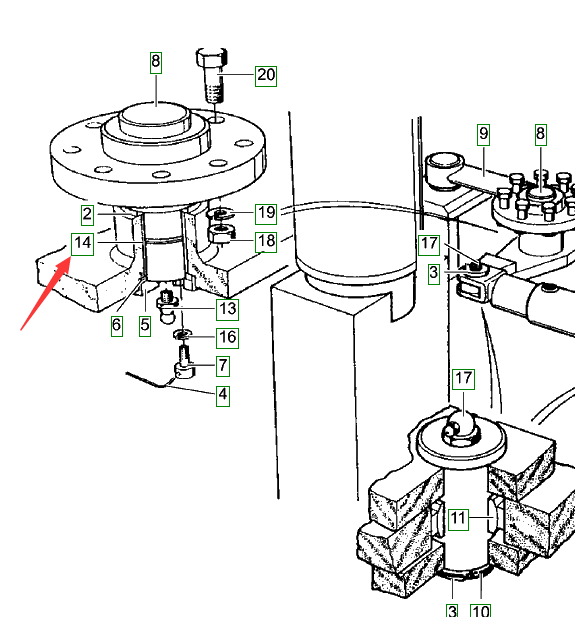 8
20
9
8
2
19
14
18
17
3
6
5
13
16
7
4
17
11
3
10