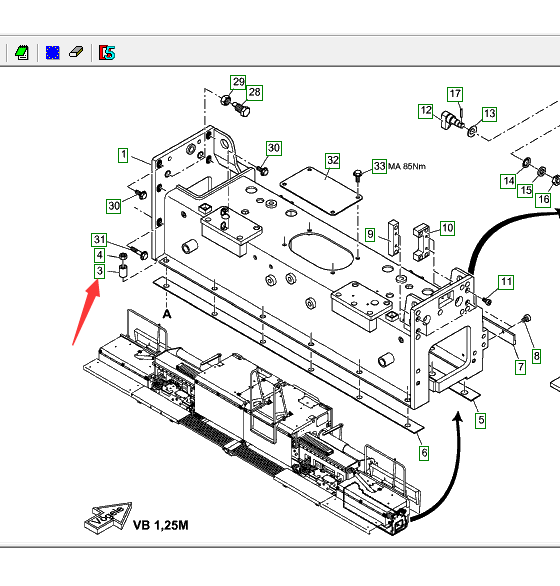 29
28
17
12
13
1
30
32
33 MA 85Nm
14
15
16
30
9
10
31
4
3
11
A
8
7
5
6
Vögele
VB 1,25M