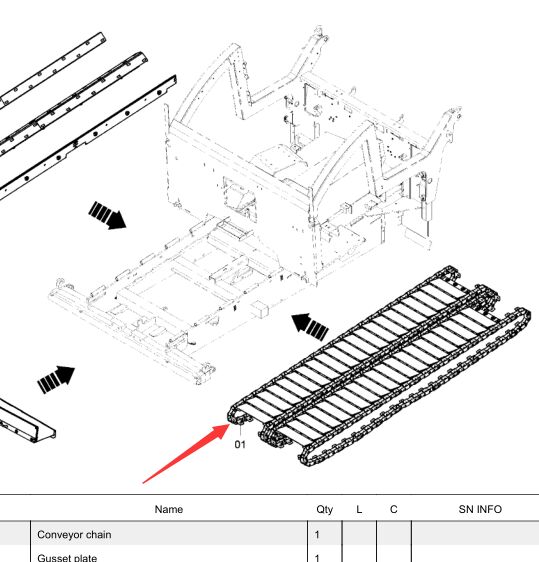 01

|  | Name | Qty | L | C | SN INFO |
|---|---|---|---|---|---|
|  | Conveyor chain | 1 |  |  |  |
|  | Gusset plate | 1 |  |  |  |