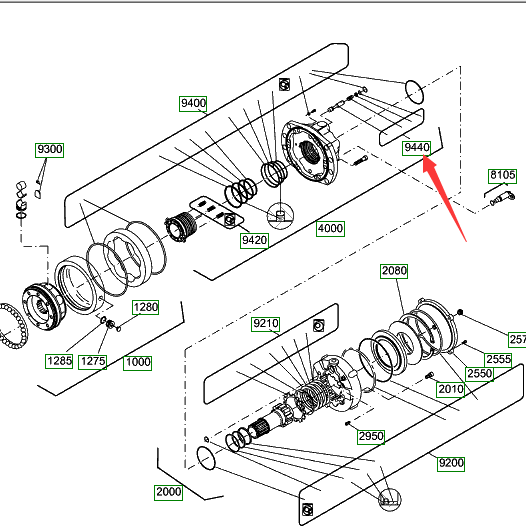 9400
9300
9440
8105
9420
4000
2080
1280
9210
257
1285
1275
1000
2555
2550
2010
2950
9200
2000