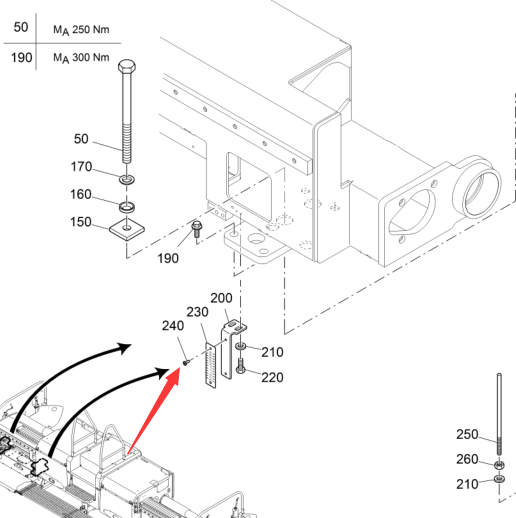 | 50 | $M_A$ 250 Nm |
|---|---|
| 190 | $M_A$ 300 Nm |

50

170

160

150

190

200

230

240

210

220

250

260

210