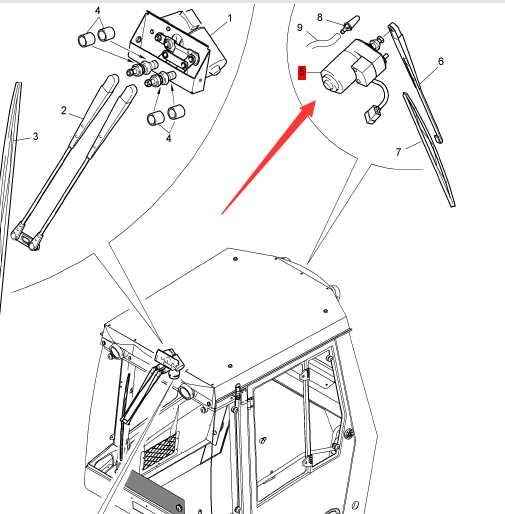 4
1
2
3
4
8
9
5
6
7