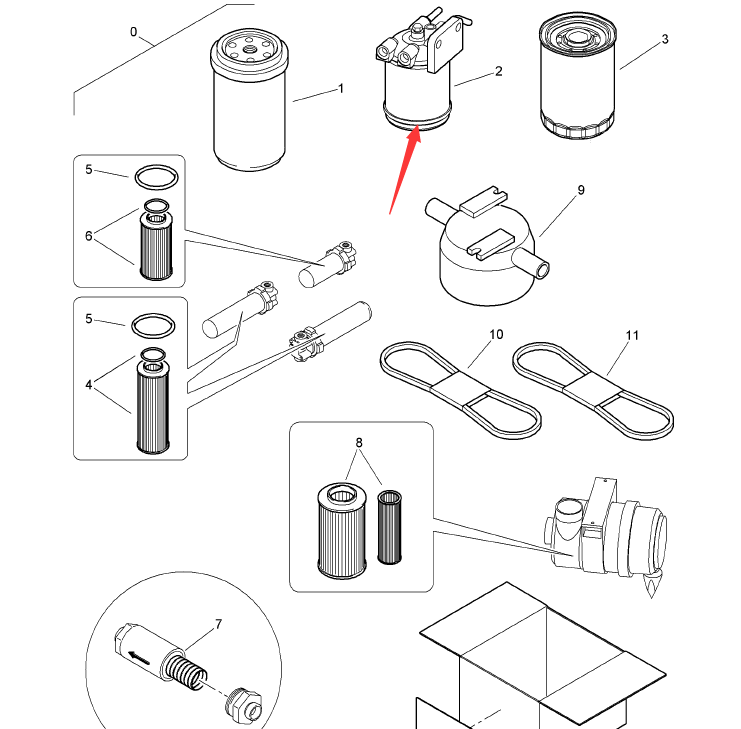 0
1
2
3
5
6
9
5
4
10
11
8
7