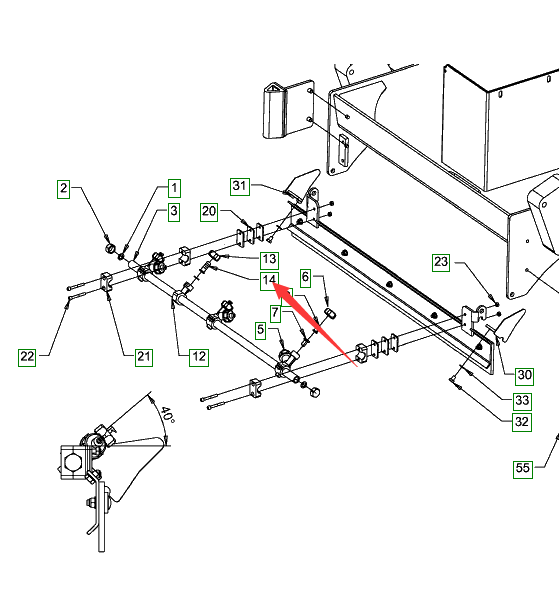 2
1
3
31
20
13
14
6
7
5
23
22
21
12
30
33
32
55
40°