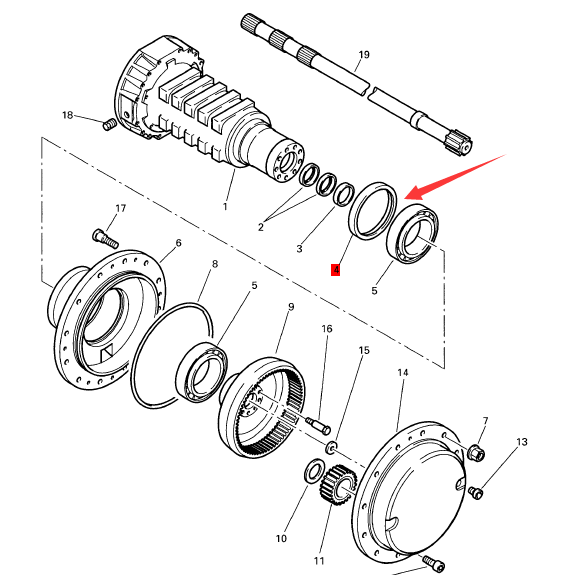 19
18
1
2
3
4
5
17
6
8
5
9
16
15
14
7
13
10
11