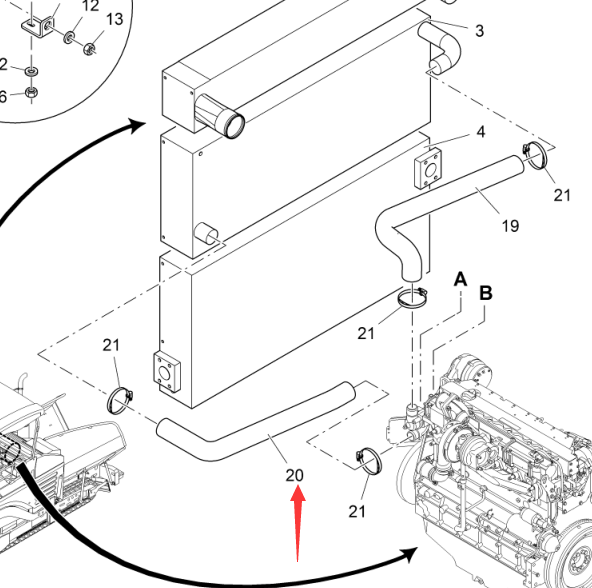 12
13
2
6
3
4
21
19
A
B
21
21
20
21