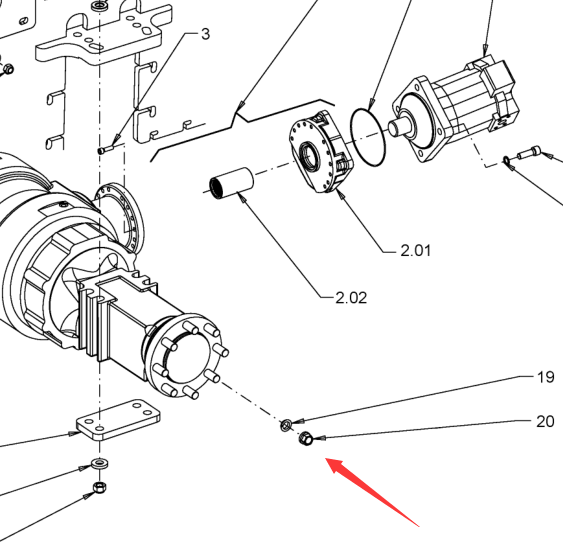 3

2.01

2.02

19

20