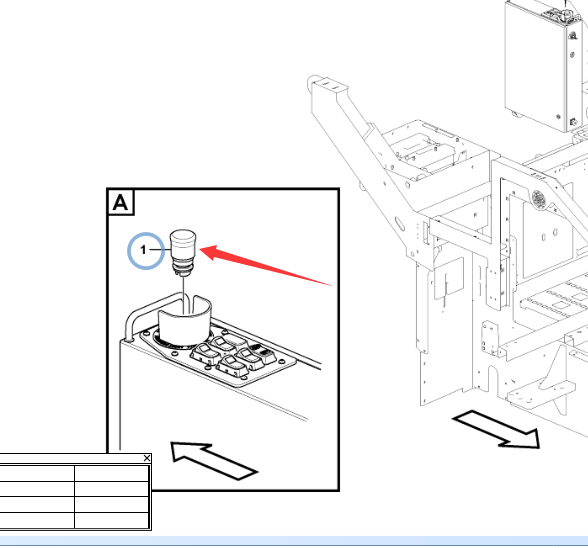 A
1