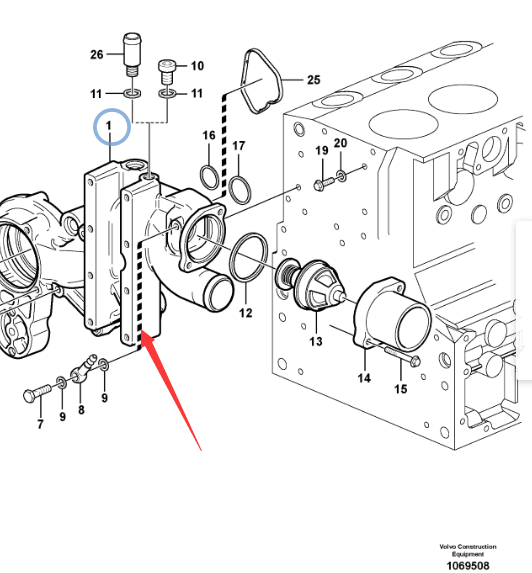 26
10
11
11
25
1
16
17
19
20
12
13
14
15
7
9
8
9

Volvo Construction Equipment
1069508