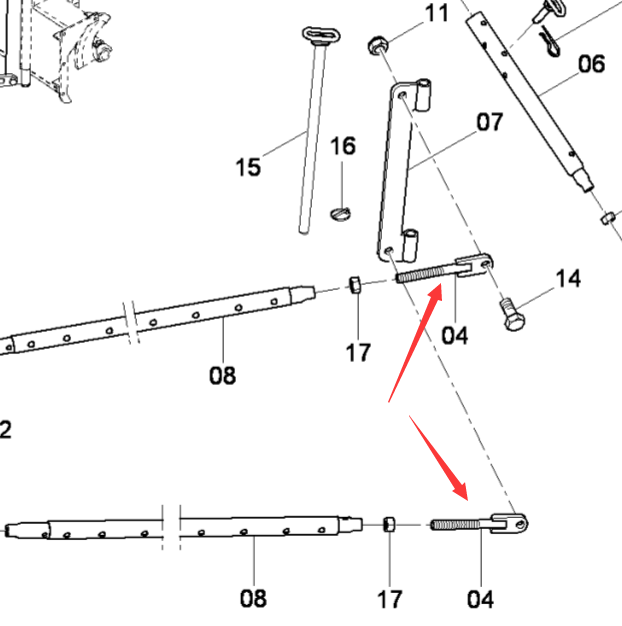 11
06
07
15
16
14
04
17
08
2
08
17
04