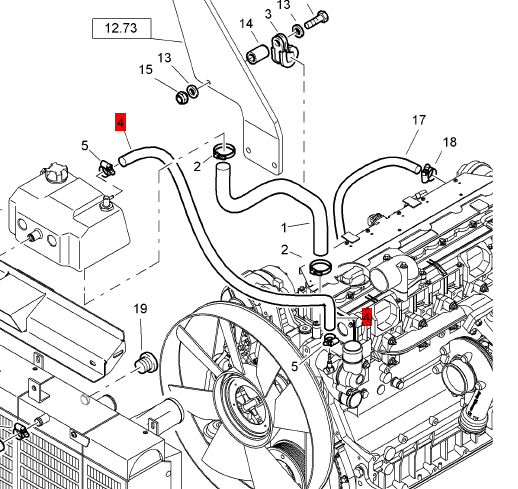 12.73
13
14
3
13
15
4
5
2
17
18
1
2
19
4
5