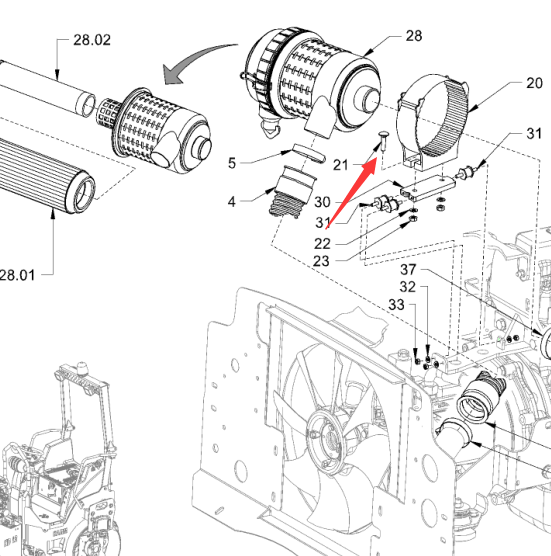 28.02
28
20
31
5
21
4
30
31
22
23
28.01
37
32
33