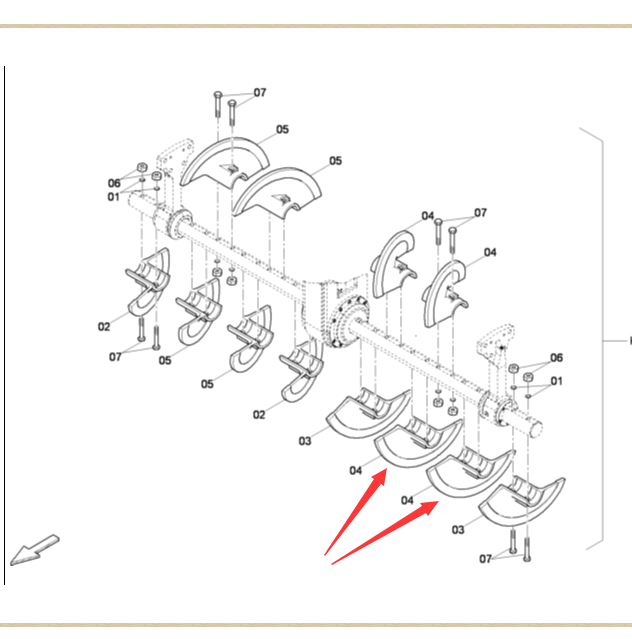 07
05
05
06
01
04
07
04
02
07
05
05
02
06
01
03
04
04
03
07