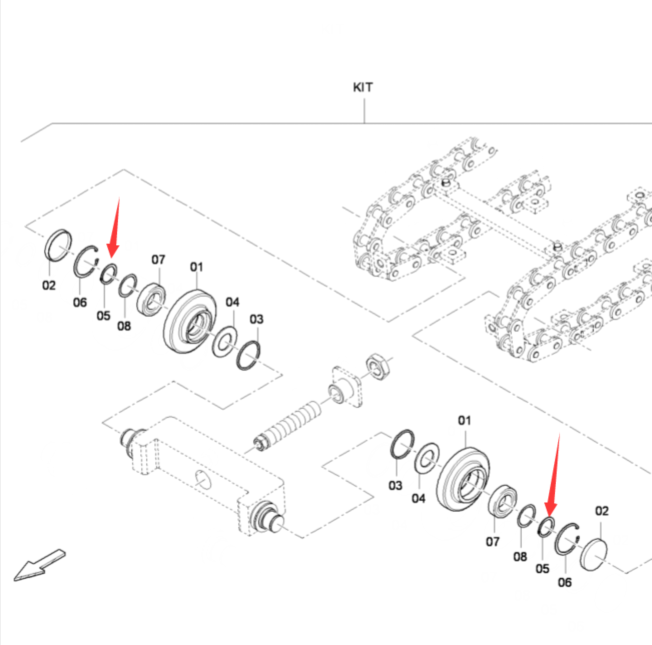 KIT

02
06
05
08
07
01
04
03

01
03
04
07
08
05
06
02