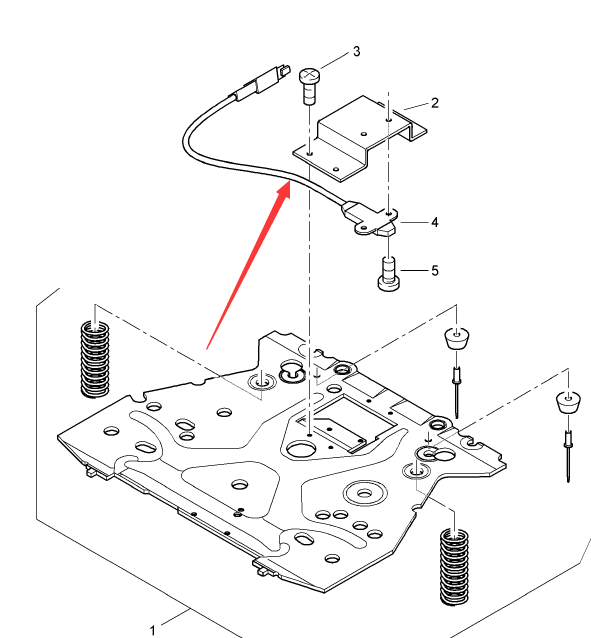 3
2
4
5
1