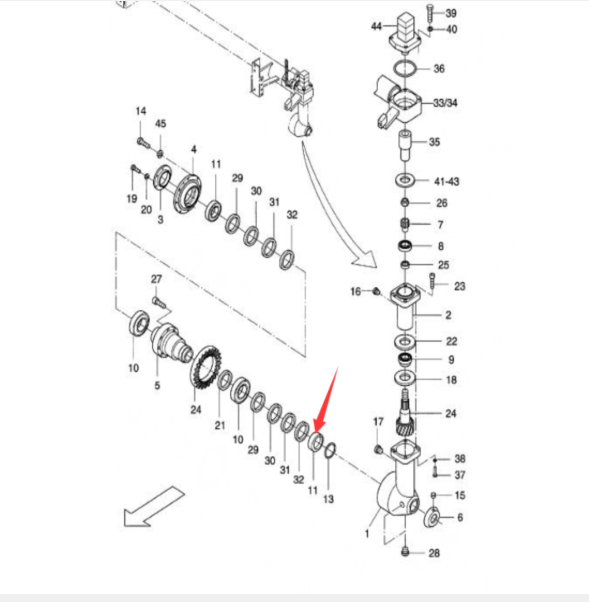 39
44
40
36
33/34
35
41-43
26
7
8
25
23
16
2
22
9
18
24
17
38
37
15
6
1
28
14
45
4
11
29
30
31
32
19
20
3
27
10
5
24
21
10
29
30
31
32
11
13