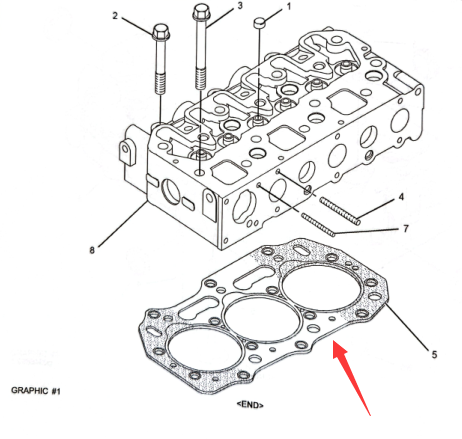 2
3
1
4
7
8
5
GRAPHIC #1
<END>