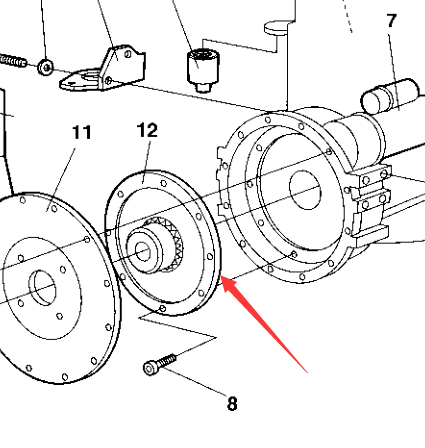 7
11
12
8