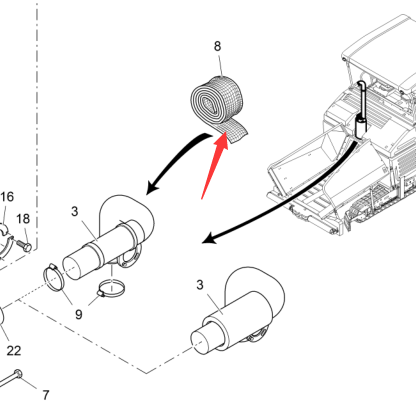 8
16
18
3
9
3
22
7