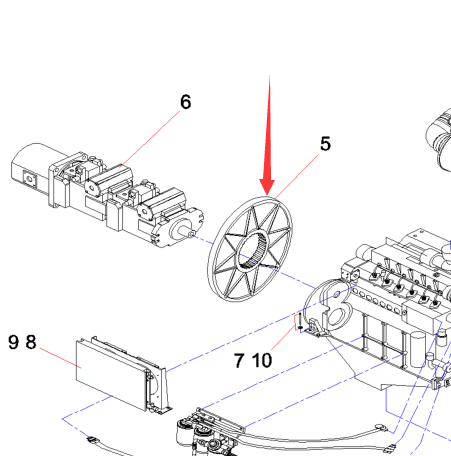 6

5

9 8

7 10