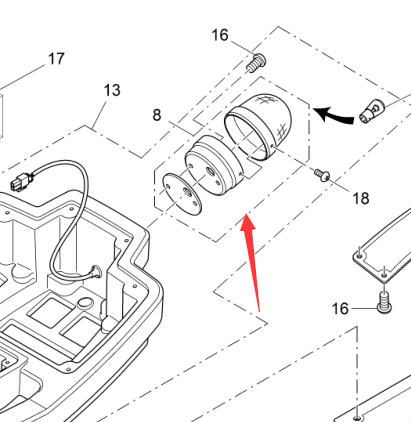 16
17
13
8
18
16