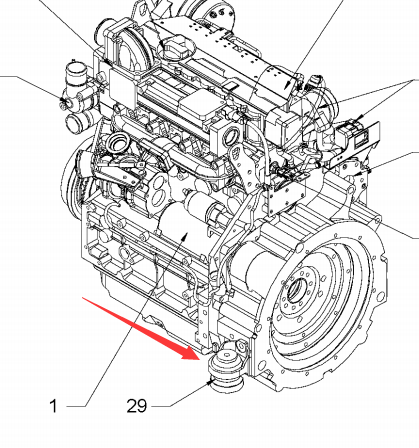 1
29