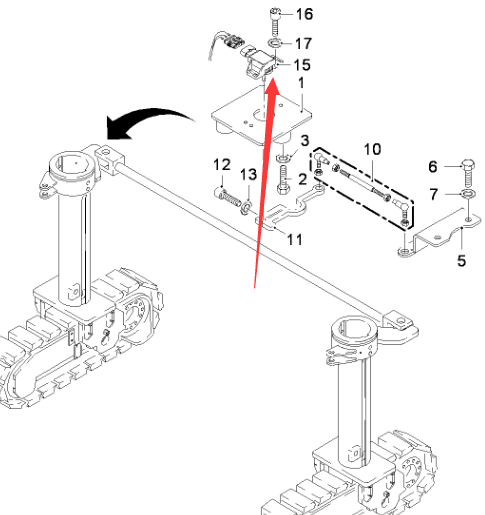 16
17
15
1
3
10
12
13
2
6
7
11
5