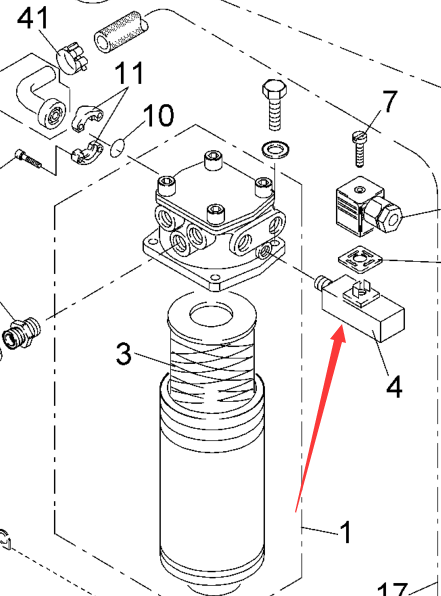 41
11
10
7
3
4
1
17