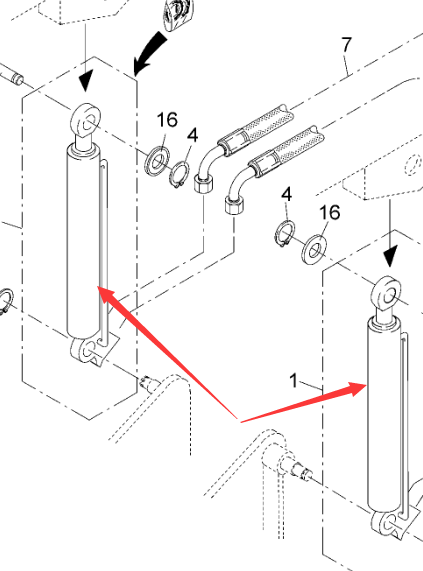 7
16
4
4
16
1